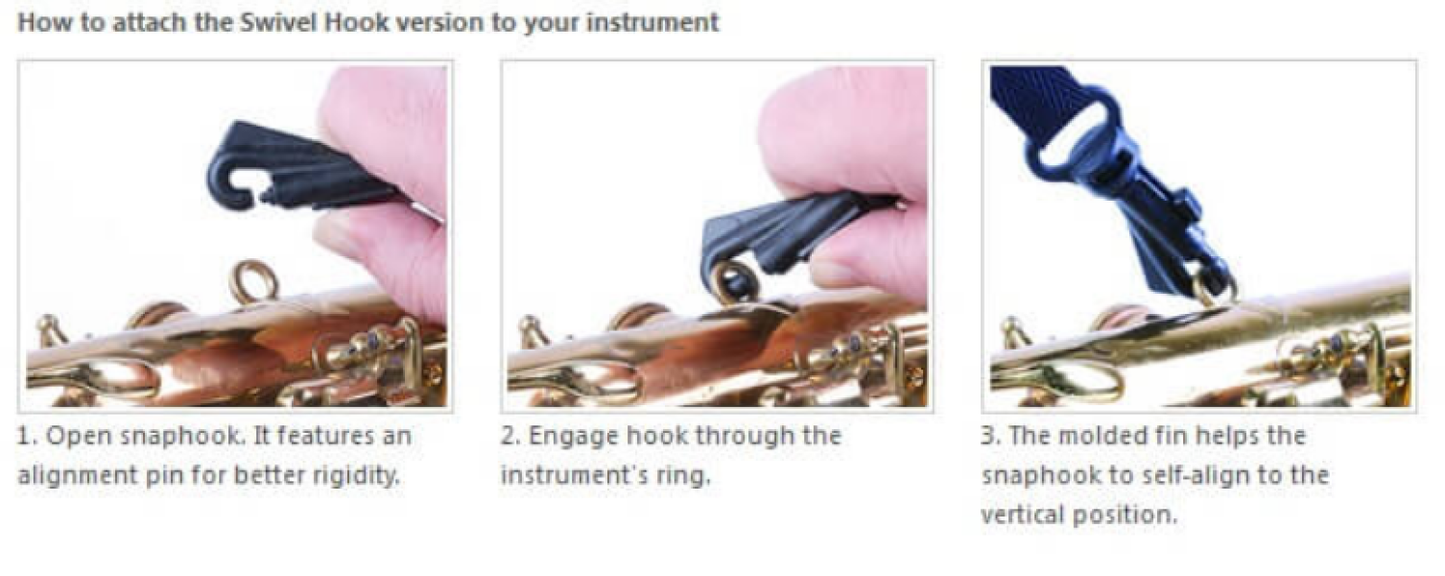 How to attach the Swivel Hook version to your instrument

1. Open snaphook. It features an alignment pin for better rigidity.

2. Engage hook through the instrument's ring.

3. The molded fin helps the snaphook to self-align to the vertical position.